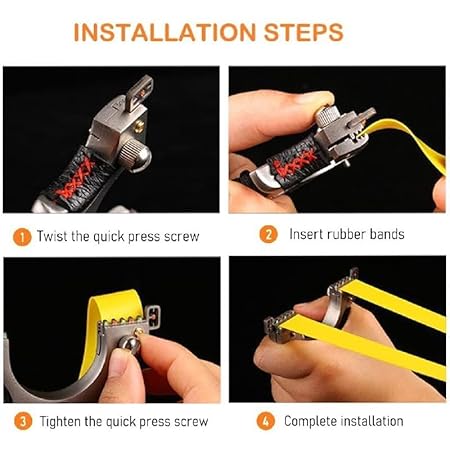 INSTALLATION STEPS

1 Twist the quick press screw

2 Insert rubber bands

3 Tighten the quick press screw

4 Complete installation